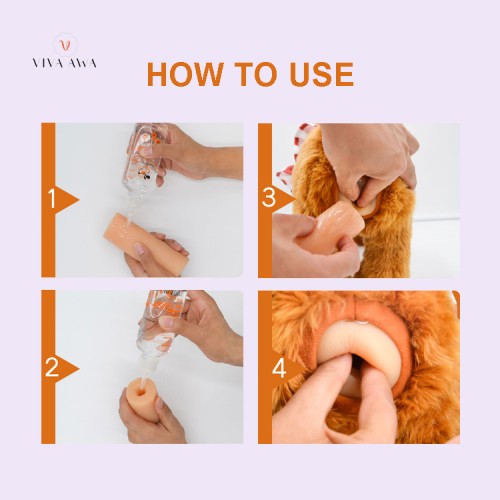 VIVA AWA

HOW TO USE

1

3

2

4