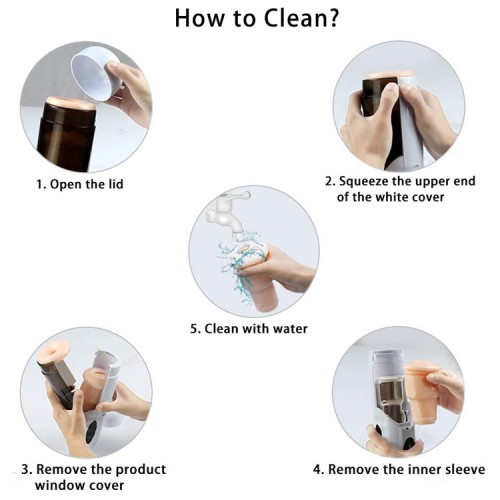 How to Clean?

1. Open the lid

2. Squeeze the upper end of the white cover

5. Clean with water

3. Remove the product window cover

4. Remove the inner sleeve