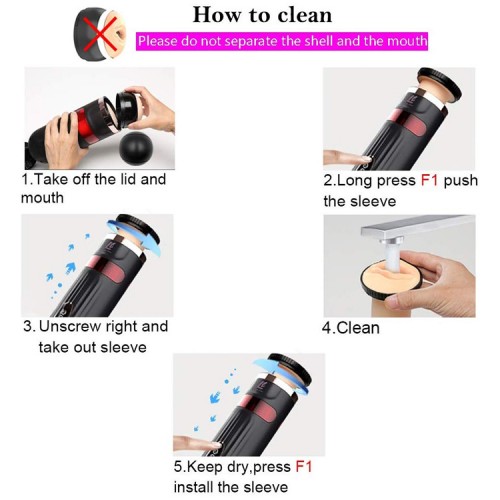 How to clean

Please do not separate the shell and the mouth

1.Take off the lid and mouth

2.Long press F1 push the sleeve

3. Unscrew right and take out sleeve

4.Clean

5.Keep dry,press F1 install the sleeve