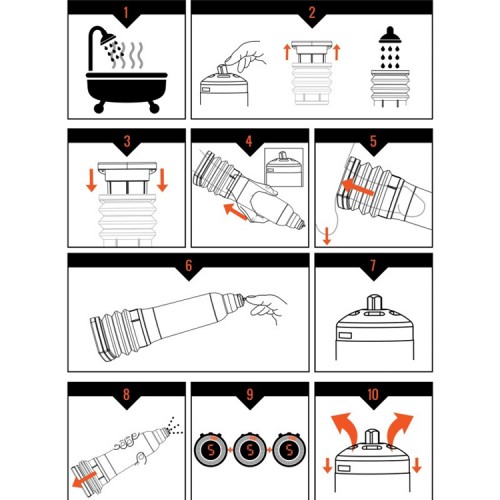 1

2

3

4

5

6

7

8

9

5 5 5

10