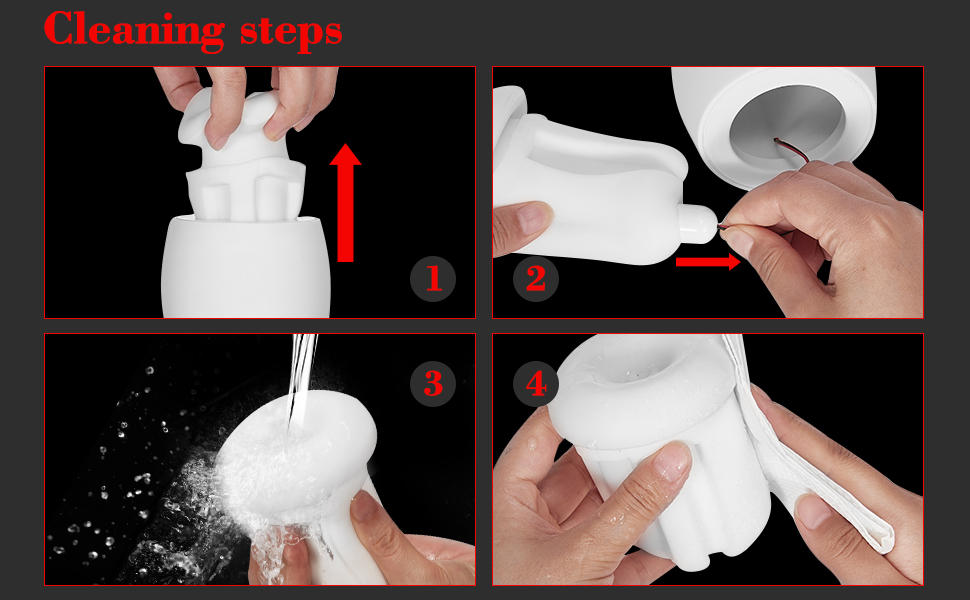 Cleaning steps

1

2

3

4